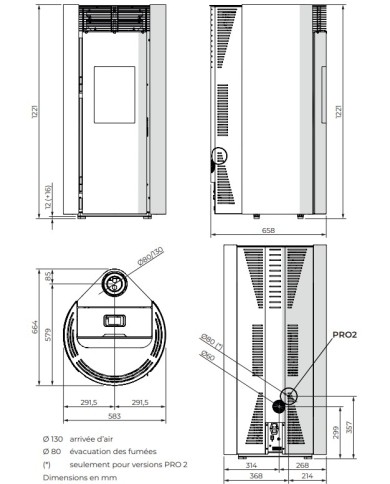 1221

12 (+16)

1221

658

Ø80/130

85

664

579

291,5

291,5

583

Ø80 (*)

Ø60

PRO2

299

357

314

268

368

214

Ø 130 arrivée d'air
Ø 80 évacuation des fumées
(*) seulement pour versions PRO 2
Dimensions en mm