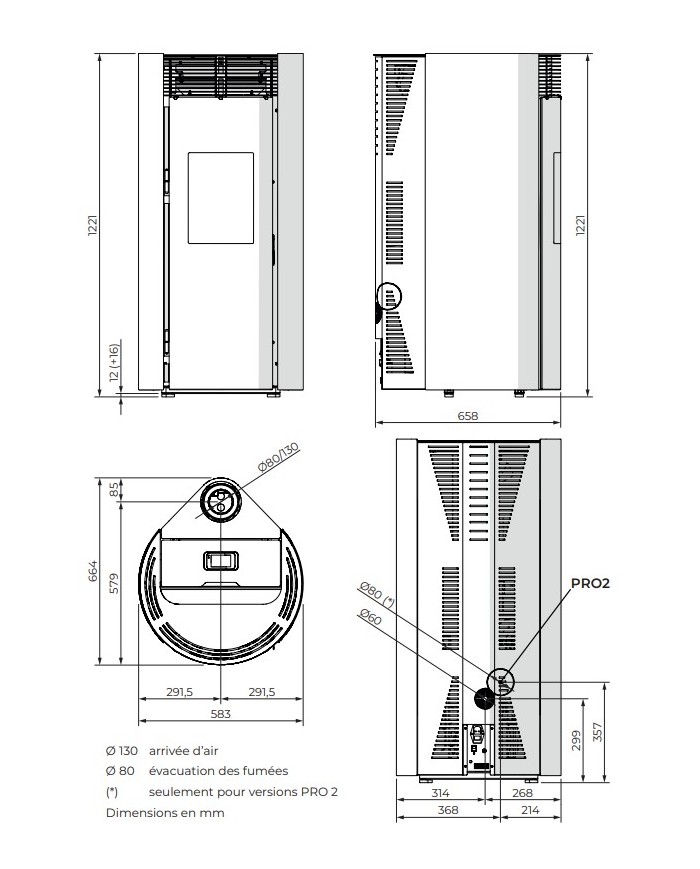 1221

12 (+16)

1221

658

Ø80/130

85

664

579

291,5

291,5

583

Ø80 (*)

Ø60

PRO2

299

357

314

268

368

214

Ø 130 arrivée d'air

Ø 80 évacuation des fumées

(*) seulement pour versions PRO 2

Dimensions en mm