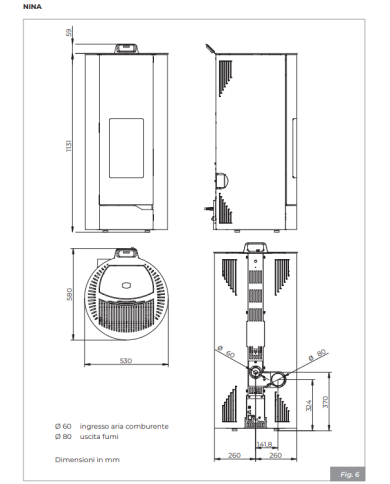 NINA

59

1131

580

530

Ø 60

Ø 80

324

370

141.8

260

260

Ø 60 ingresso aria comburente
Ø 80 uscita fumi

Dimensioni in mm

Fig. 6