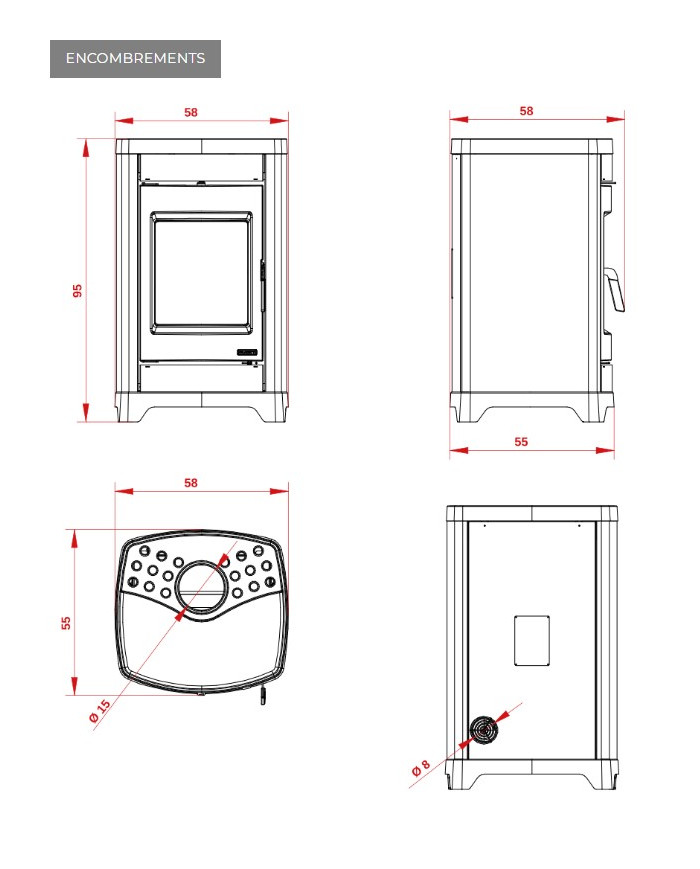 ENCOMBREMENTS

58

95

58

55

58

55

Ø 15

Ø 8