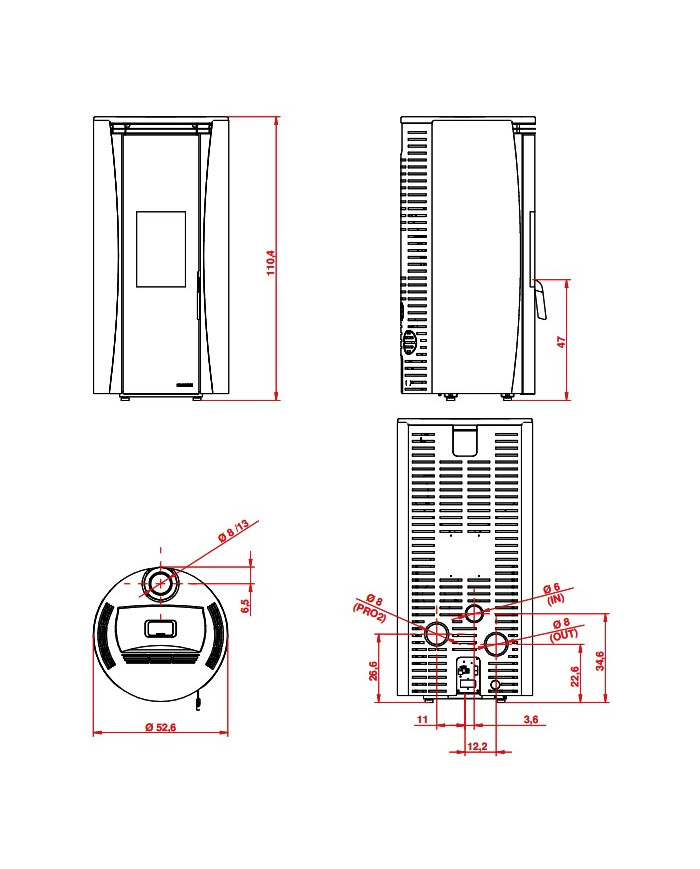 110,4

47

Ø 8 /13

6,5

Ø 52,6

Ø 8 (PRO2)

Ø 6 (IN)

Ø 8 (OUT)

26,6

22,6

34,6

11

3,6

12,2